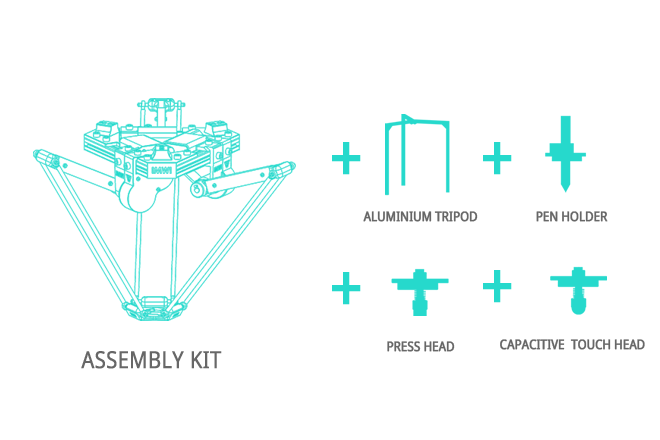 ASSEMBLY KIT

+

ALUMINIUM TRIPOD

+

PEN HOLDER

+

PRESS HEAD

+

CAPACITIVE TOUCH HEAD