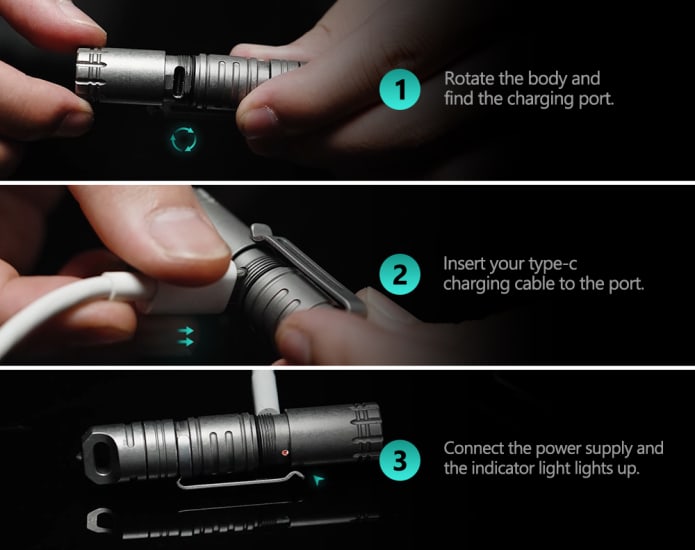 1
Rotate the body and find the charging port.

2
Insert your type-c charging cable to the port.

3
Connect the power supply and the indicator light lights up.