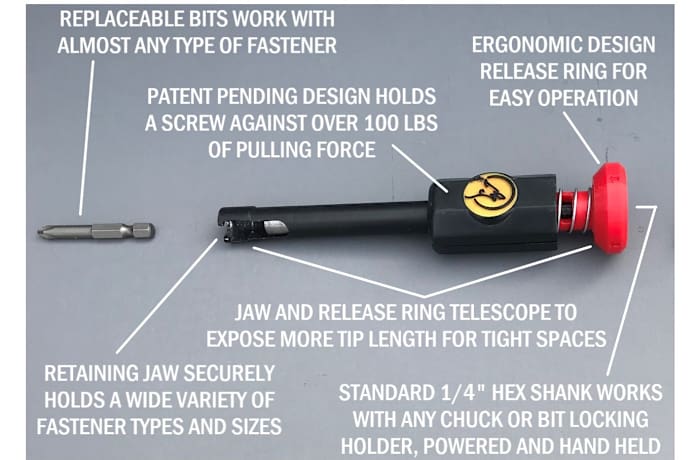 REPLACEABLE BITS WORK WITH ALMOST ANY TYPE OF FASTENER

ERGONOMIC DESIGN RELEASE RING FOR EASY OPERATION

PATENT PENDING DESIGN HOLDS A SCREW AGAINST OVER 100 LBS OF PULLING FORCE

JAW AND RELEASE RING TELESCOPE TO EXPOSE MORE TIP LENGTH FOR TIGHT SPACES

RETAINING JAW SECURELY HOLDS A WIDE VARIETY OF FASTENER TYPES AND SIZES

STANDARD 1/4" HEX SHANK WORKS WITH ANY CHUCK OR BIT LOCKING HOLDER, POWERED AND HAND HELD