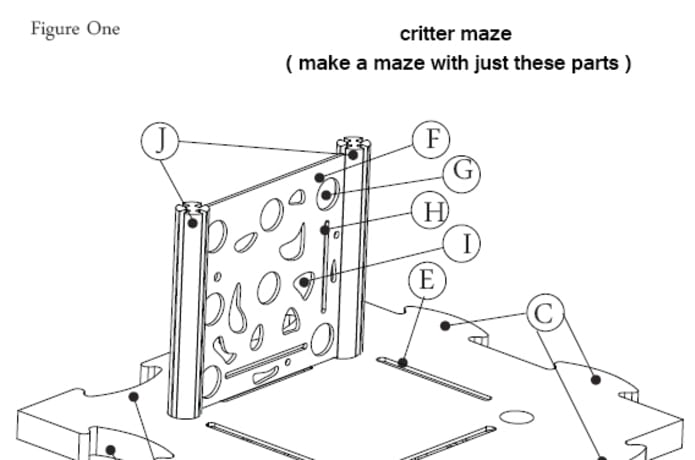 Figure One

critter maze
( make a maze with just these parts )

J
F
G
H
I
E
C