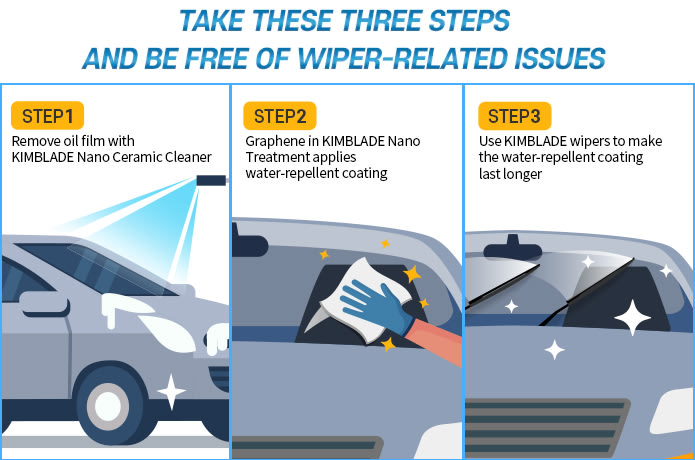 TAKE THESE THREE STEPS
AND BE FREE OF WIPER-RELATED ISSUES

STEP1
Remove oil film with KIMBLADE Nano Ceramic Cleaner

STEP2
Graphene in KIMBLADE Nano Treatment applies water-repellent coating

STEP3
Use KIMBLADE wipers to make the water-repellent coating last longer